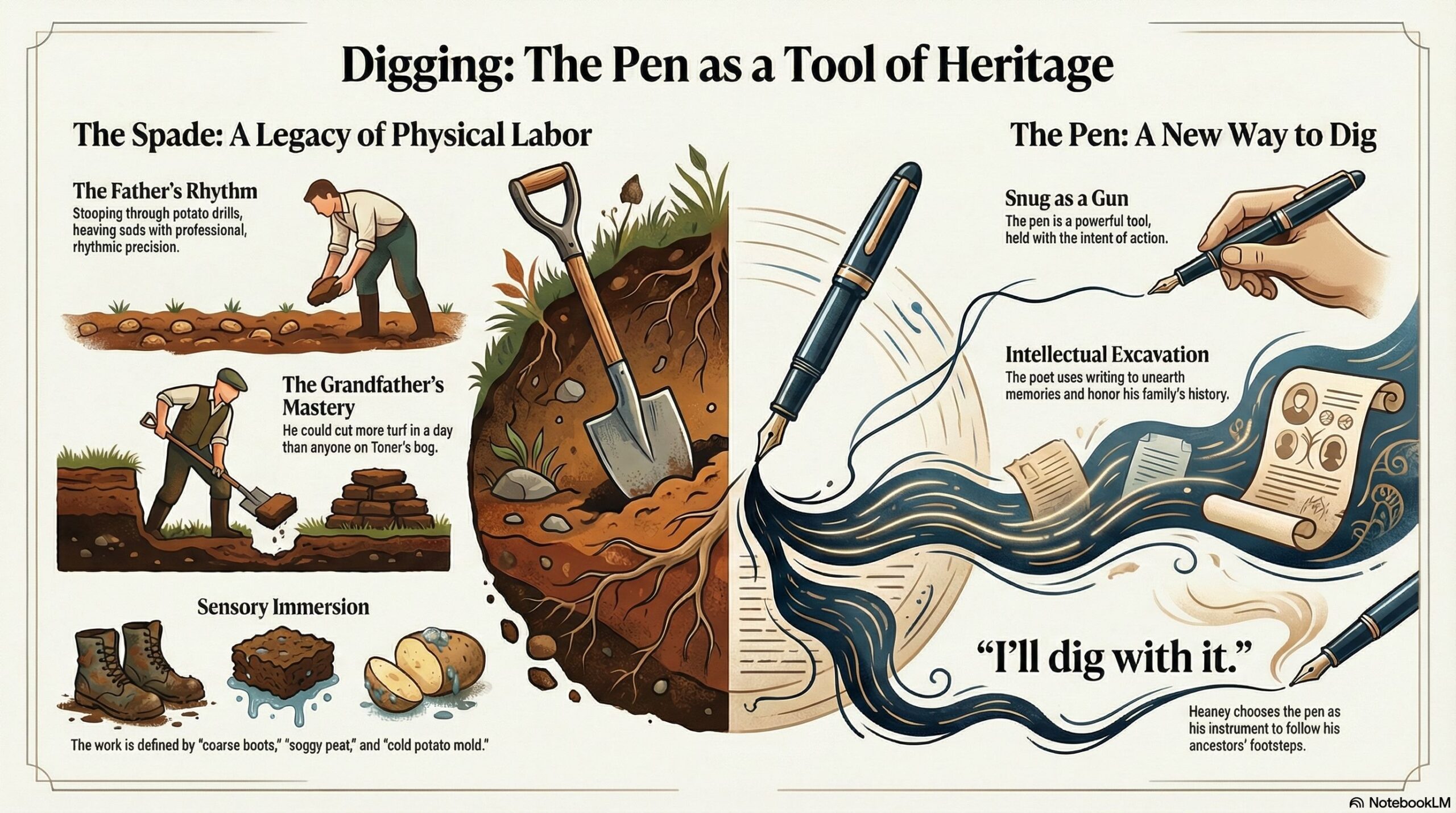 Digging: The Pen as a Tool of Heritage

The Spade: A Legacy of Physical Labor

The Father's Rhythm
Stooping through potato drills, heaving sods with professional, rhythmic precision.

The Grandfather's Mastery
He could cut more turf in a day than anyone on Toner's bog.

Sensory Immersion

The work is defined by "coarse boots," "soggy peat," and "cold potato mold."

The Pen: A New Way to Dig

Snug as a Gun
The pen is a powerful tool, held with the intent of action.

Intellectual Excavation
The poet uses writing to unearth memories and honor his family's history.

"I'll dig with it."

Heaney chooses the pen as his instrument to follow his ancestors' footsteps.

NotebookLM