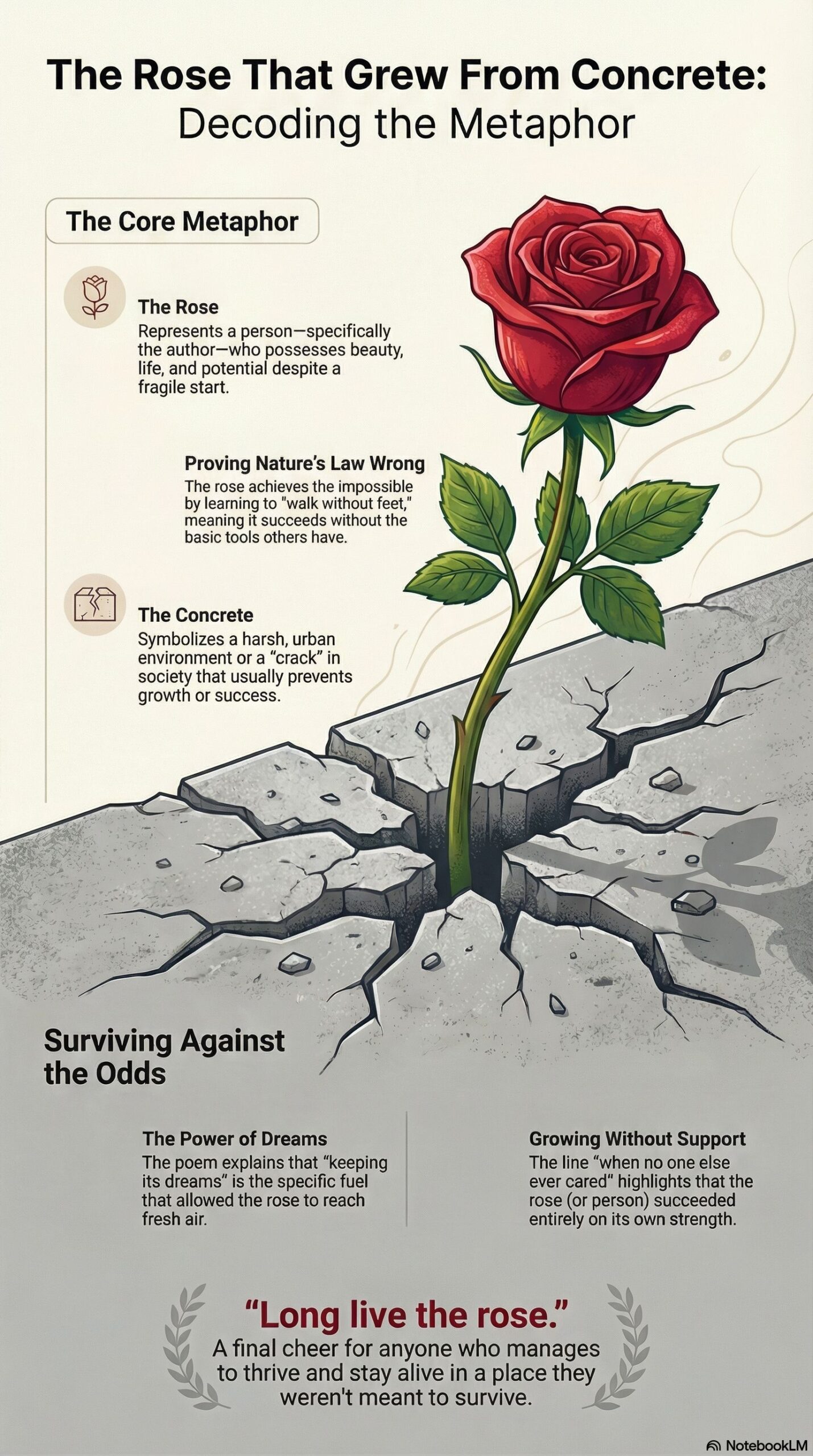 The Rose That Grew From Concrete:
Decoding the Metaphor

The Core Metaphor

The Rose
Represents a person—specifically the author—who possesses beauty, life, and potential despite a fragile start.

Proving Nature's Law Wrong
The rose achieves the impossible by learning to "walk without feet," meaning it succeeds without the basic tools others have.

The Concrete
Symbolizes a harsh, urban environment or a "crack" in society that usually prevents growth or success.

Surviving Against the Odds

The Power of Dreams
The poem explains that "keeping its dreams" is the specific fuel that allowed the rose to reach fresh air.

Growing Without Support
The line "when no one else ever cared" highlights that the rose (or person) succeeded entirely on its own strength.

"Long live the rose."
A final cheer for anyone who manages to thrive and stay alive in a place they weren't meant to survive.

NotebookLM